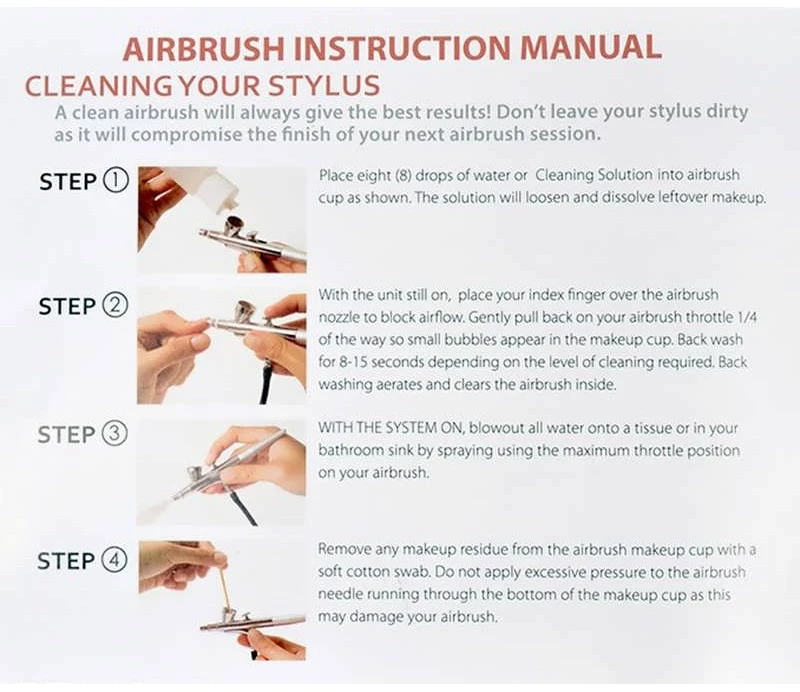 AIRBRUSH INSTRUCTION MANUAL

CLEANING YOUR STYLUS

A clean airbrush will always give the best results! Don't leave your stylus dirty as it will compromise the finish of your next airbrush session.

STEP ①

Place eight (8) drops of water or Cleaning Solution into airbrush cup as shown. The solution will loosen and dissolve leftover makeup.

STEP ②

With the unit still on, place your index finger over the airbrush nozzle to block airflow. Gently pull back on your airbrush throttle 1/4 of the way so small bubbles appear in the makeup cup. Back wash for 8-15 seconds depending on the level of cleaning required. Back washing aerates and clears the airbrush inside.

STEP ③

WITH THE SYSTEM ON, blowout all water onto a tissue or in your bathroom sink by spraying using the maximum throttle position on your airbrush.

STEP ④

Remove any makeup residue from the airbrush makeup cup with a soft cotton swab. Do not apply excessive pressure to the airbrush needle running through the bottom of the makeup cup as this may damage your airbrush.