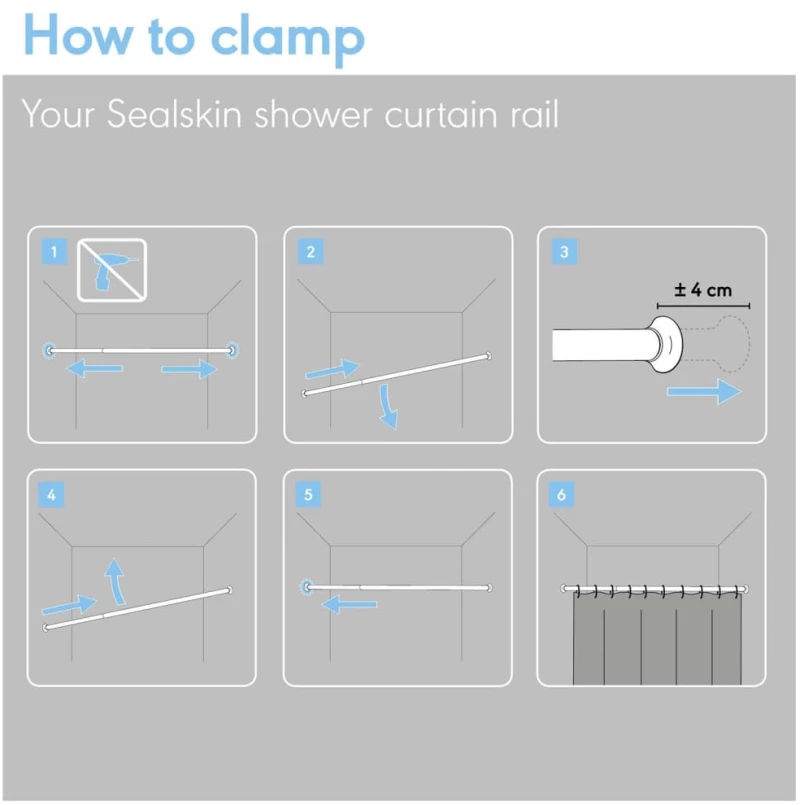 How to clamp

Your Sealskin shower curtain rail

1

2

3

± 4 cm

4

5

6