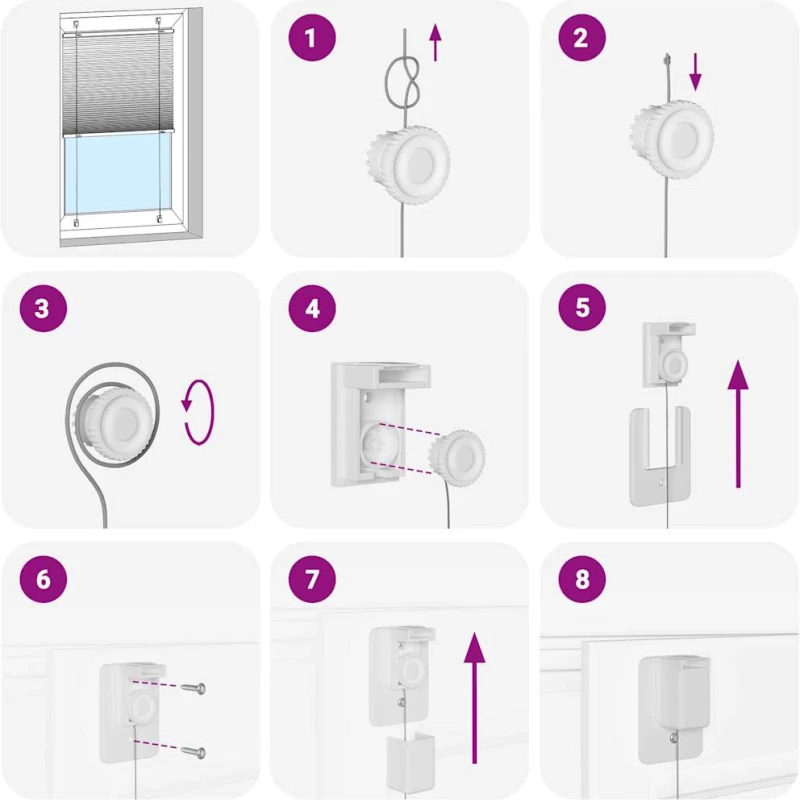 1

2

3

4

5

6

7

8