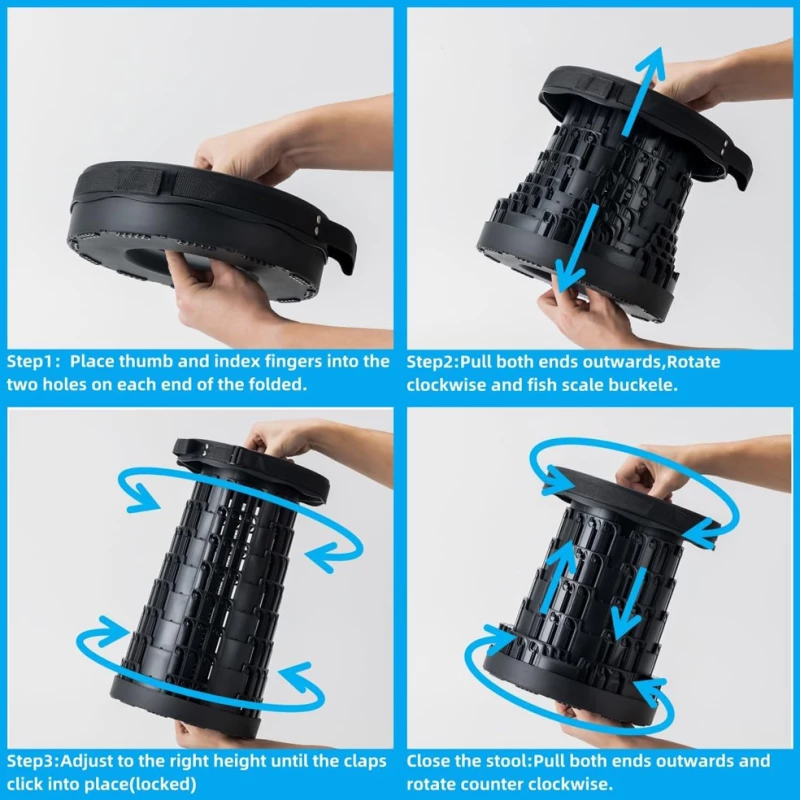 Step1: Place thumb and index fingers into the two holes on each end of the folded.

Step2:Pull both ends outwards,Rotate clockwise and fish scale buckele.

Step3:Adjust to the right height until the claps click into place(locked)

Close the stool:Pull both ends outwards and rotate counter clockwise.