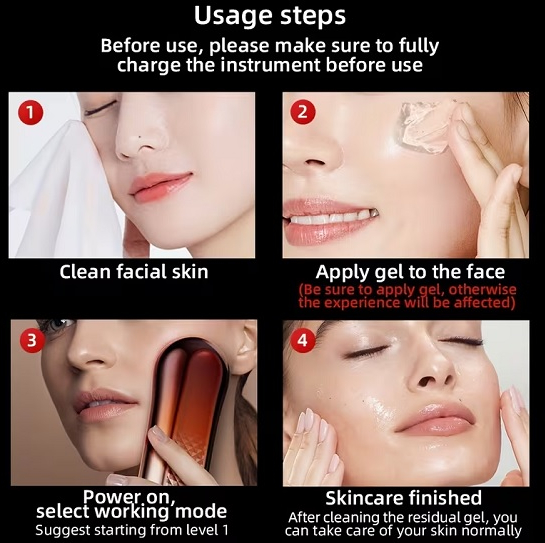 Usage steps

Before use, please make sure to fully charge the instrument before use

1

Clean facial skin

2

Apply gel to the face

(Be sure to apply gel, otherwise the experience will be affected)

3

Power on, select working mode

Suggest starting from level 1

4

Skincare finished

After cleaning the residual gel, you can take care of your skin normally