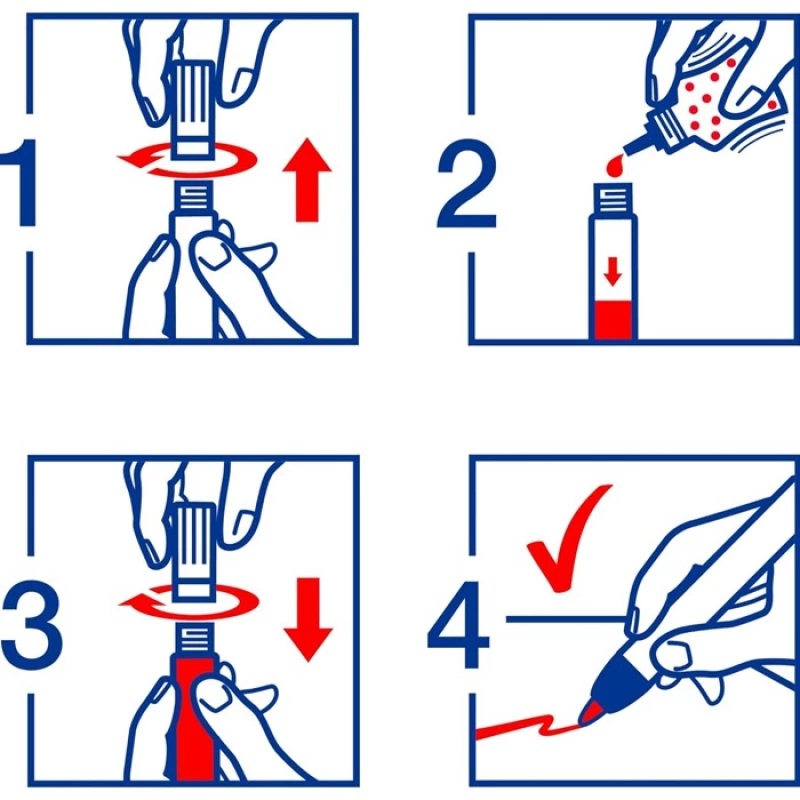 1

2

3

4