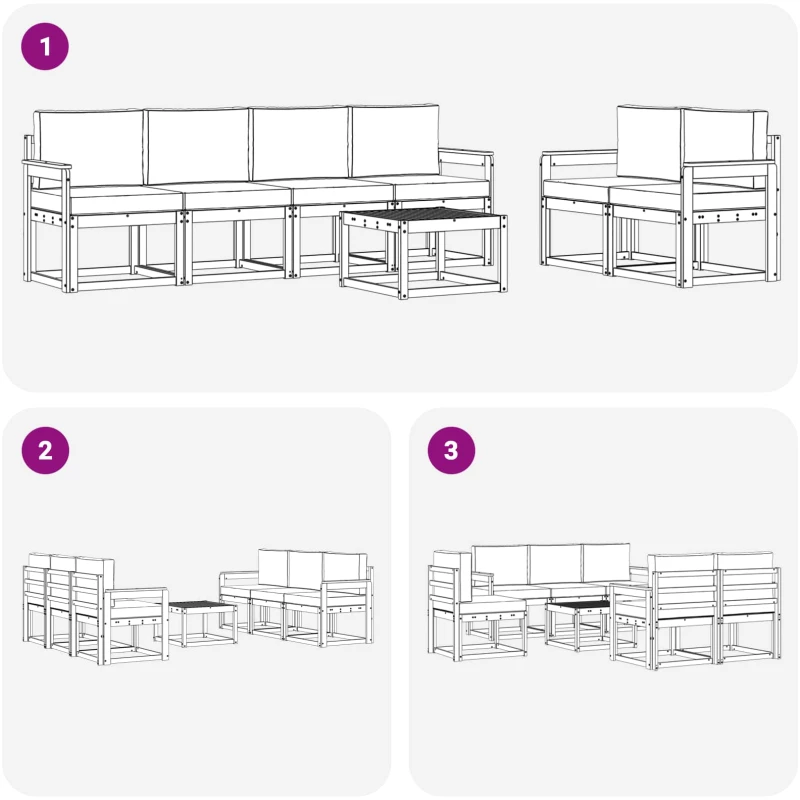 1

2

3