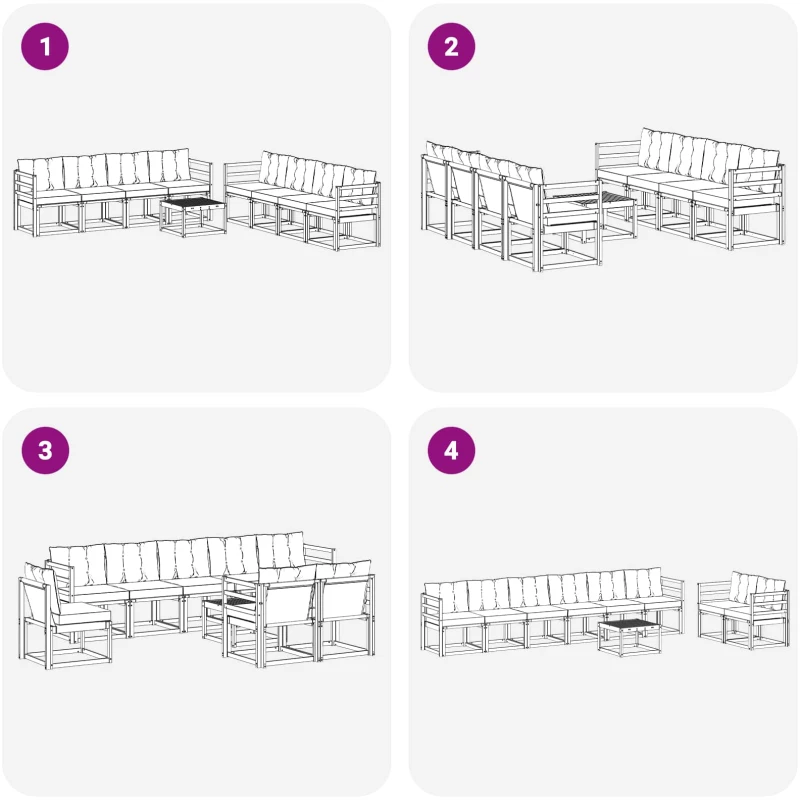 1

2

3

4