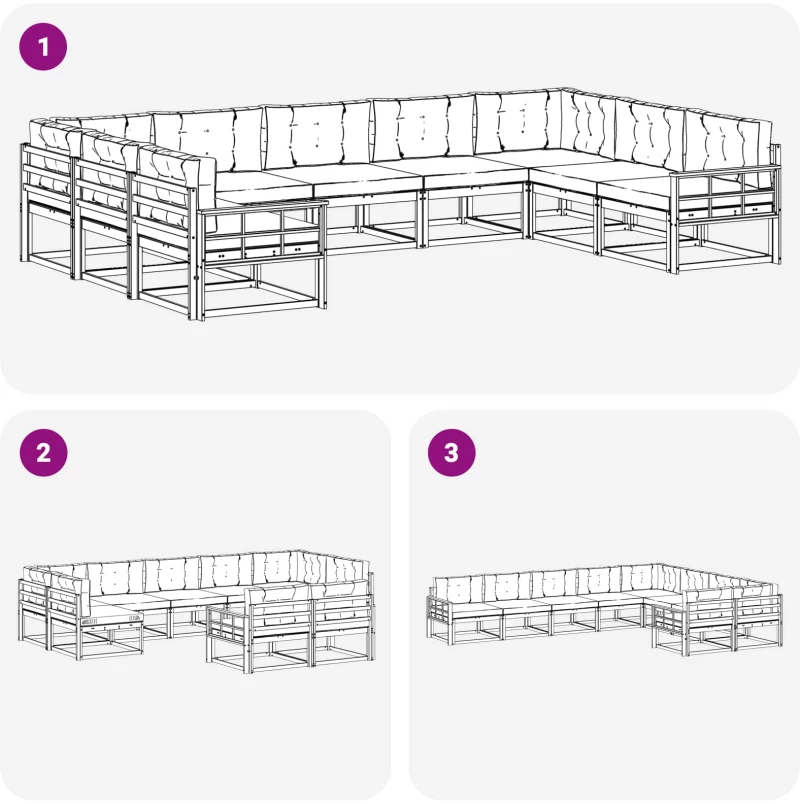 1

2

3