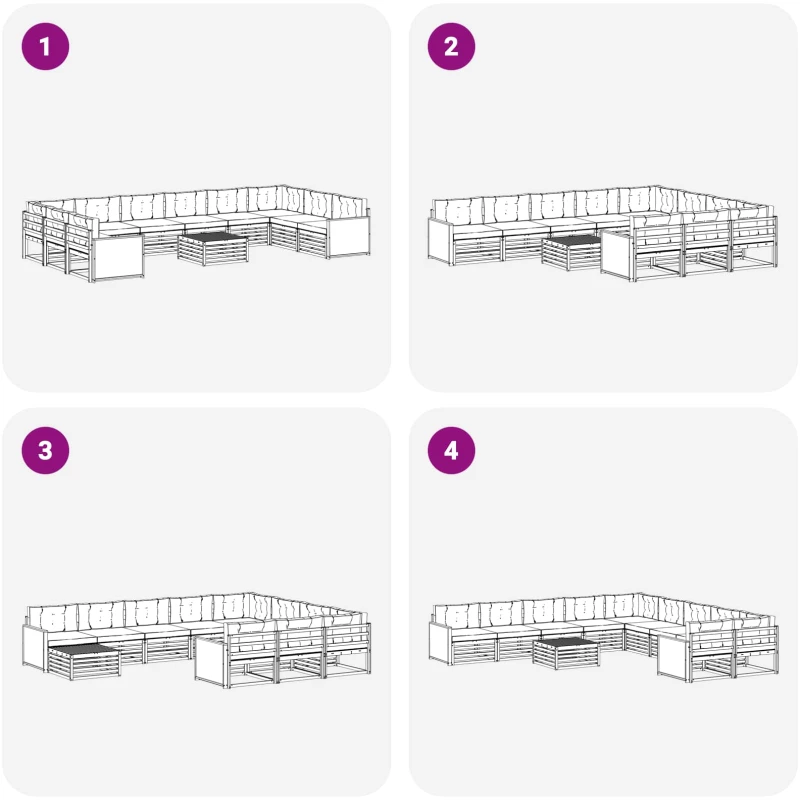 1

2

3

4