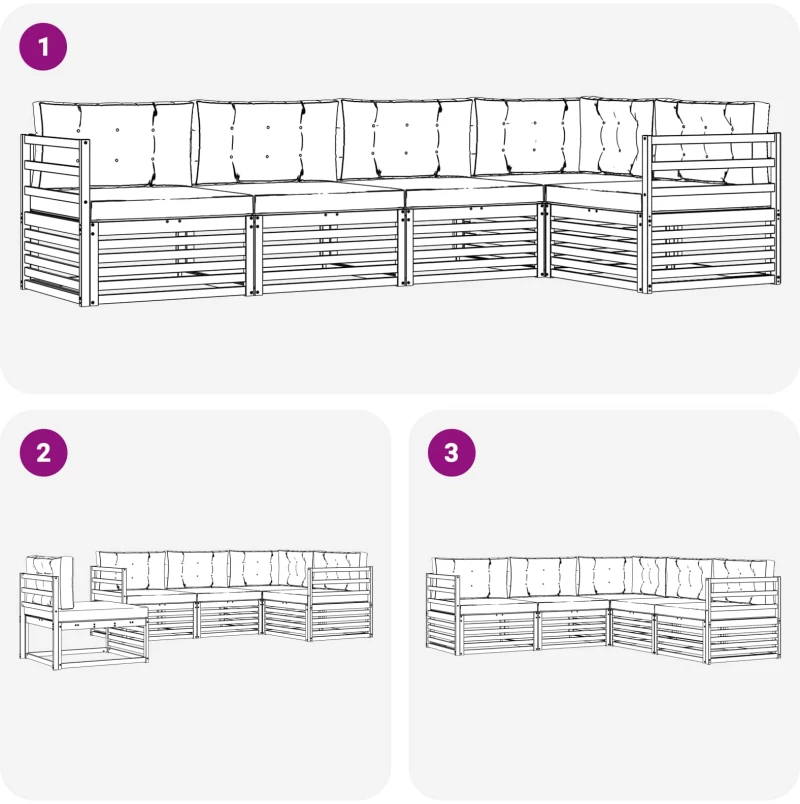 1

2

3