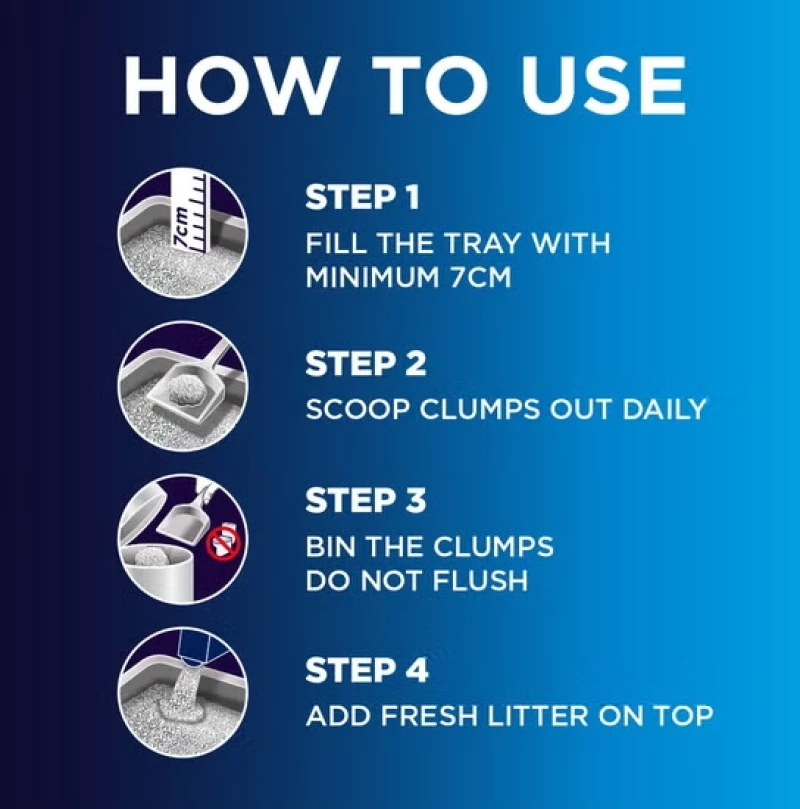 HOW TO USE

7cm

STEP 1
FILL THE TRAY WITH MINIMUM 7CM

STEP 2
SCOOP CLUMPS OUT DAILY

STEP 3
BIN THE CLUMPS
DO NOT FLUSH

STEP 4
ADD FRESH LITTER ON TOP